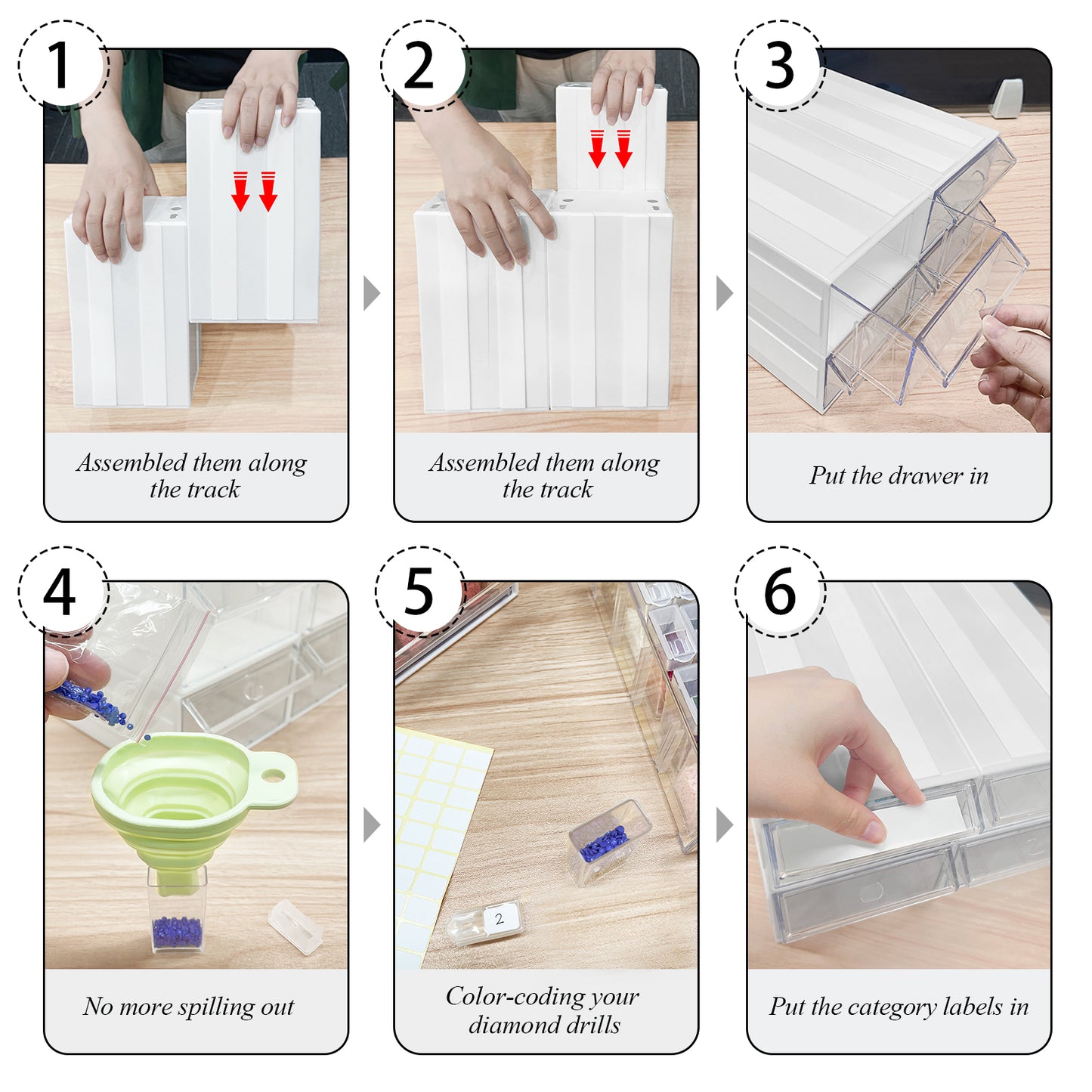 1

Assembled them along the track

2

Assembled them along the track

3

Put the drawer in

4

No more spilling out

5

2

Color-coding your diamond drills

6

Put the category labels in