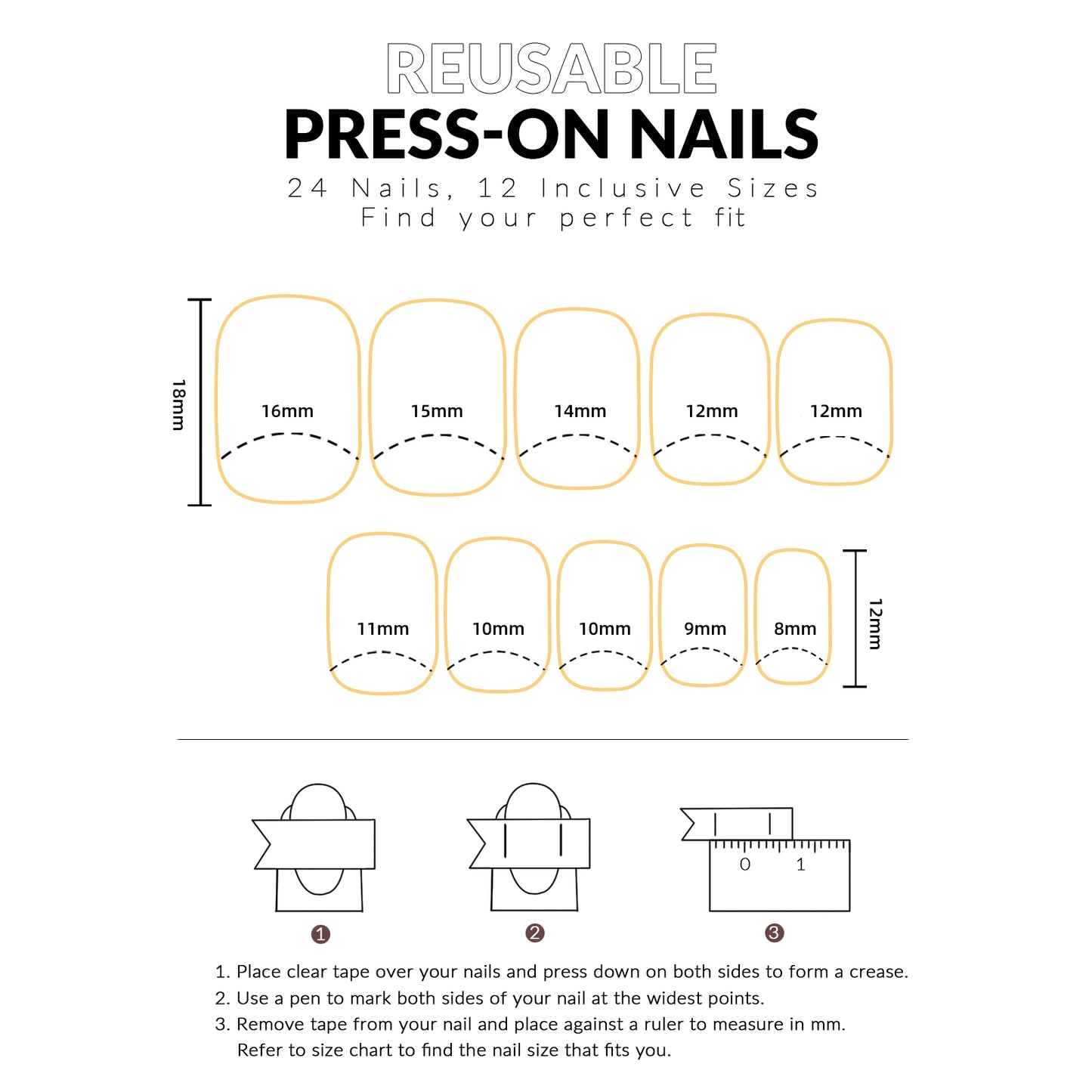 REUSABLE
PRESS-ON NAILS
24 Nails, 12 Inclusive Sizes
Find your perfect fit

18mm

16mm 15mm 14mm 12mm 12mm

11mm 10mm 10mm 9mm 8mm

12mm

0 1

1 2 3

1. Place clear tape over your nails and press down on both sides to form a crease.
2. Use a pen to mark both sides of your nail at the widest points.
3. Remove tape from your nail and place against a ruler to measure in mm.
Refer to size chart to find the nail size that fits you.