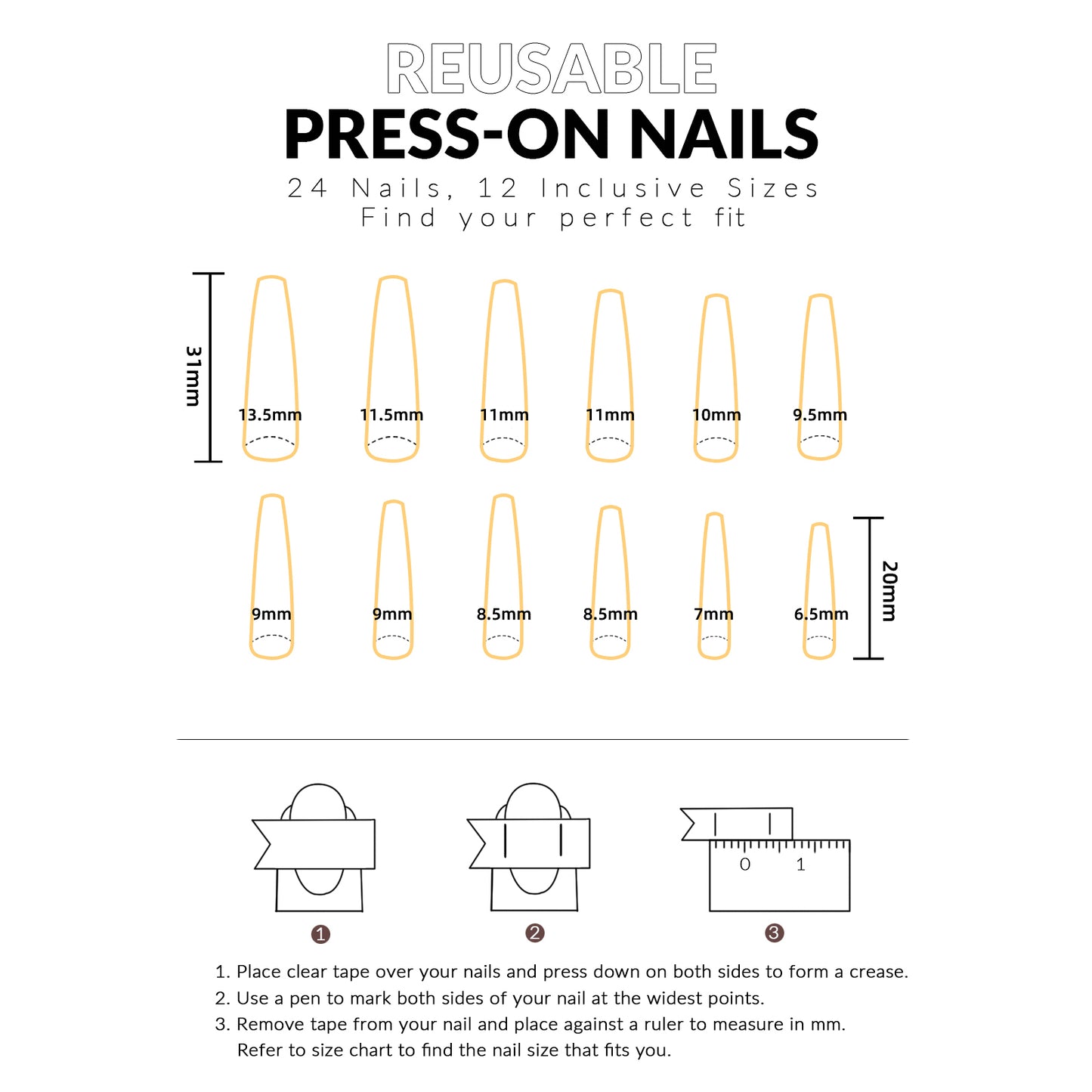 REUSABLE
PRESS-ON NAILS
24 Nails, 12 Inclusive Sizes
Find your perfect fit

31mm

13.5mm 11.5mm 11mm 11mm 10mm 9.5mm

9mm 9mm 8.5mm 8.5mm 7mm 6.5mm

20mm

0 1

❶ ❷ ❸

1. Place clear tape over your nails and press down on both sides to form a crease.
2. Use a pen to mark both sides of your nail at the widest points.
3. Remove tape from your nail and place against a ruler to measure in mm. Refer to size chart to find the nail size that fits you.