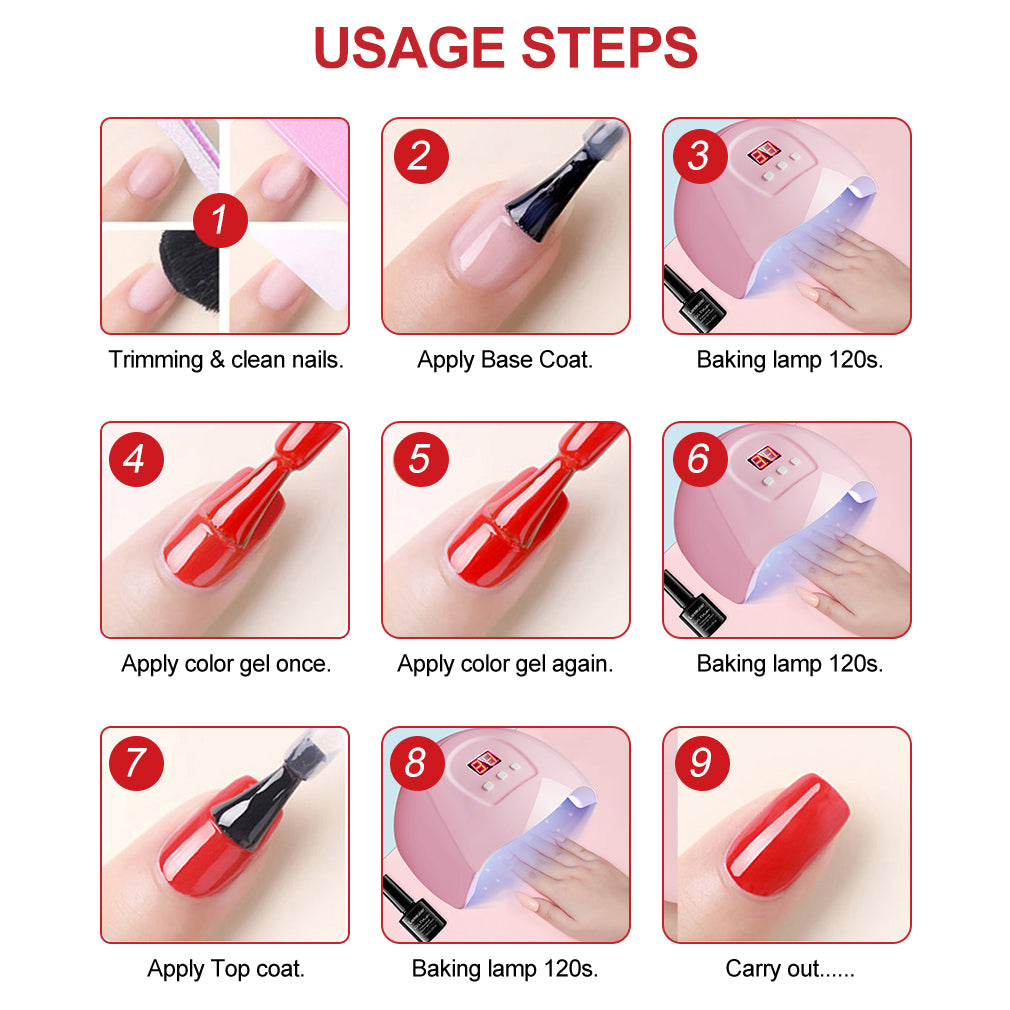 USAGE STEPS

1
Trimming & clean nails.

2
Apply Base Coat.

3
Baking lamp 120s.

4
Apply color gel once.

5
Apply color gel again.

6
Baking lamp 120s.

7
Apply Top coat.

8
Baking lamp 120s.

9
Carry out......